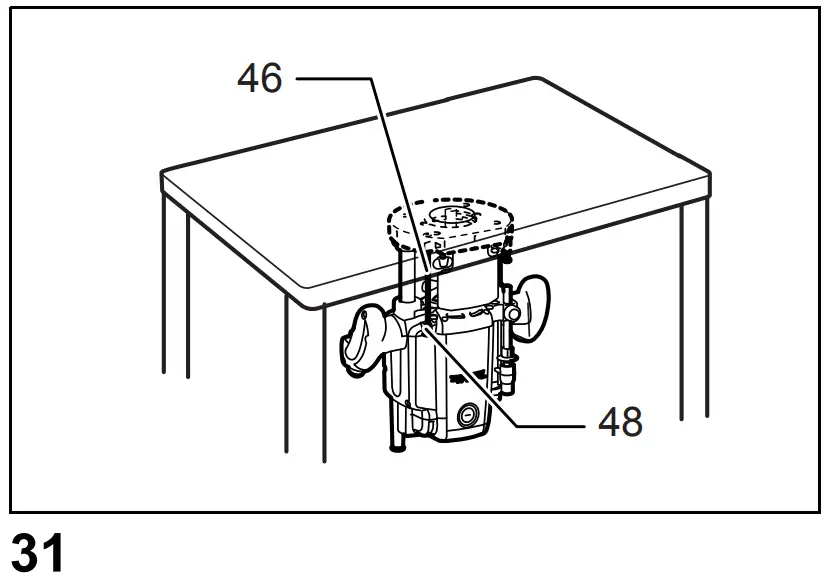 46

48

31