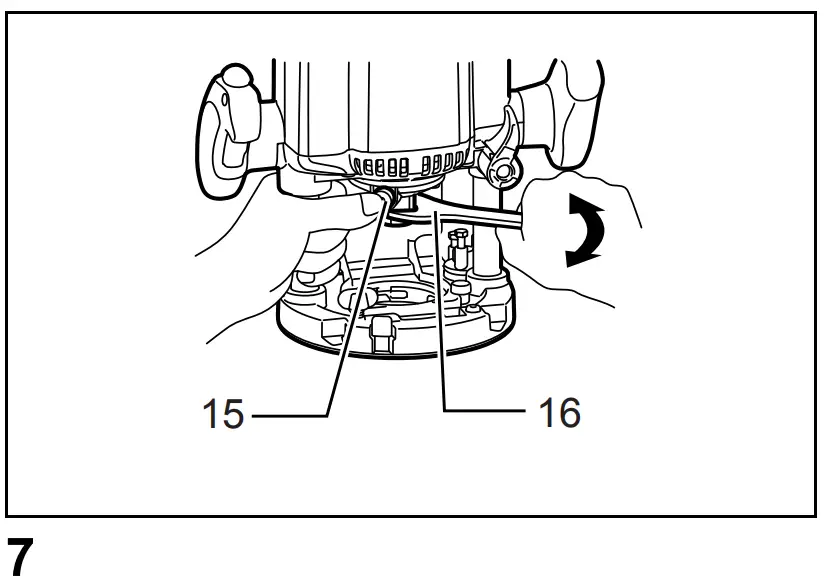 15
16
7