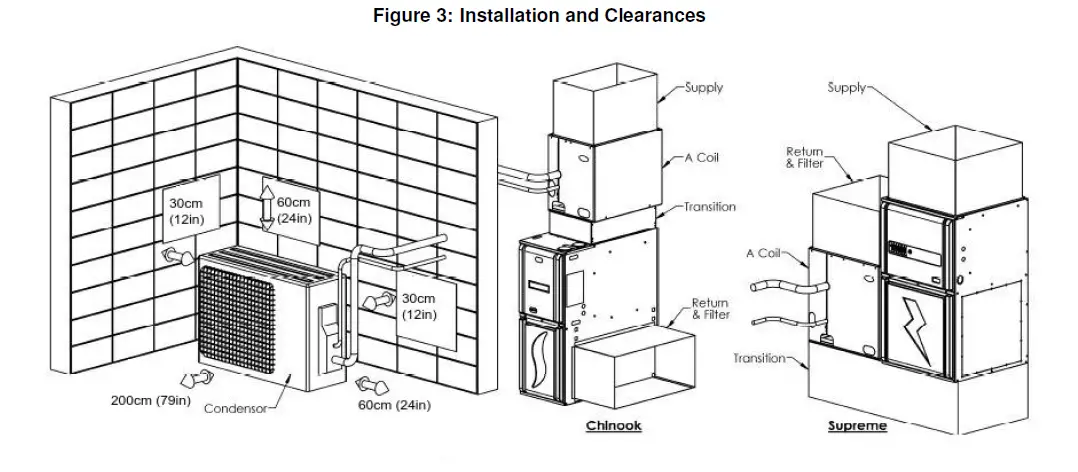 Figure 3: Installation and Clearances

30cm (12in)

60cm (24in)

30cm (12in)

200cm (79in)

Condensor

60cm (24in)

Supply

A Coil

Transition

Return & Filter

Chinook

Supply

Return & Filter

A Coil

Transition

Supreme