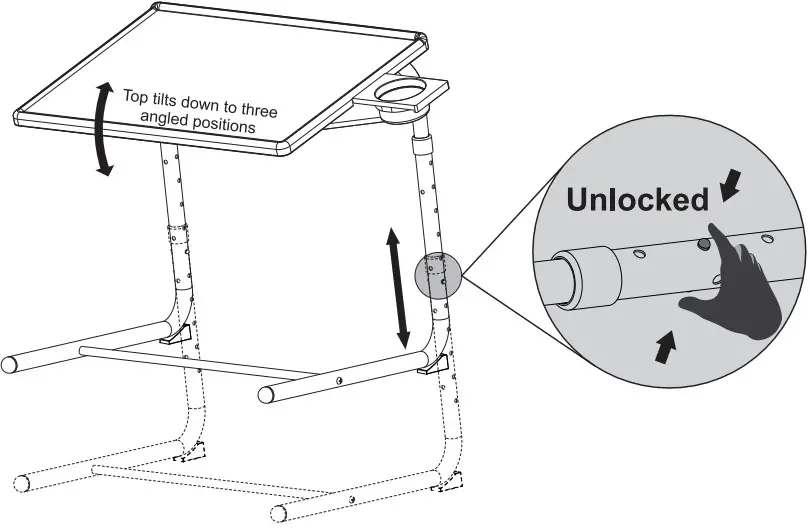 Top tilts down to three angled positions

Unlocked