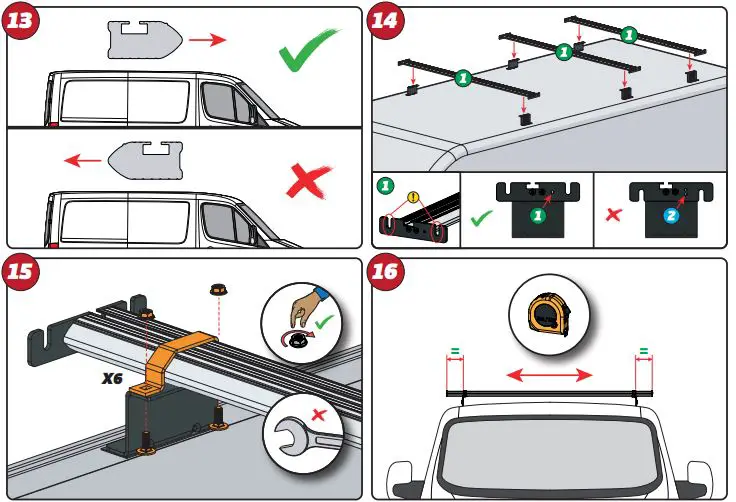 13

14

1

1

1

1

!

1

2

15

X6

16

=

=