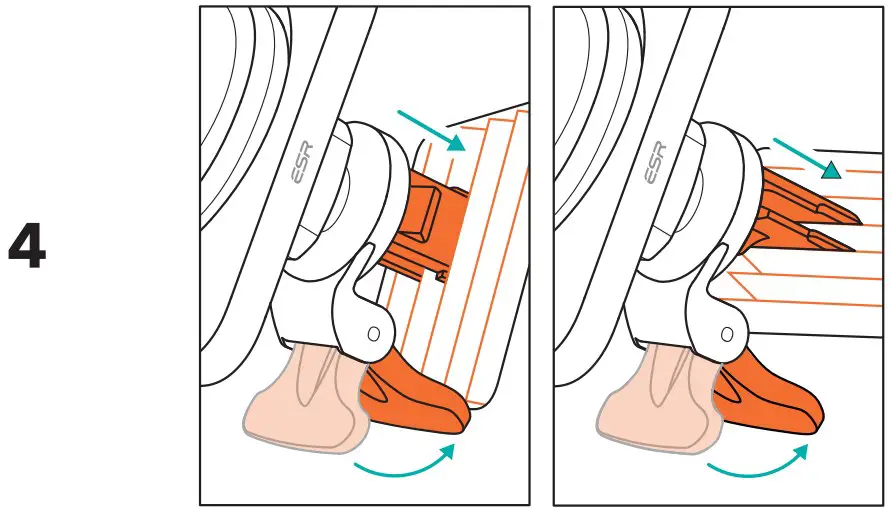 4

ESR

ESR