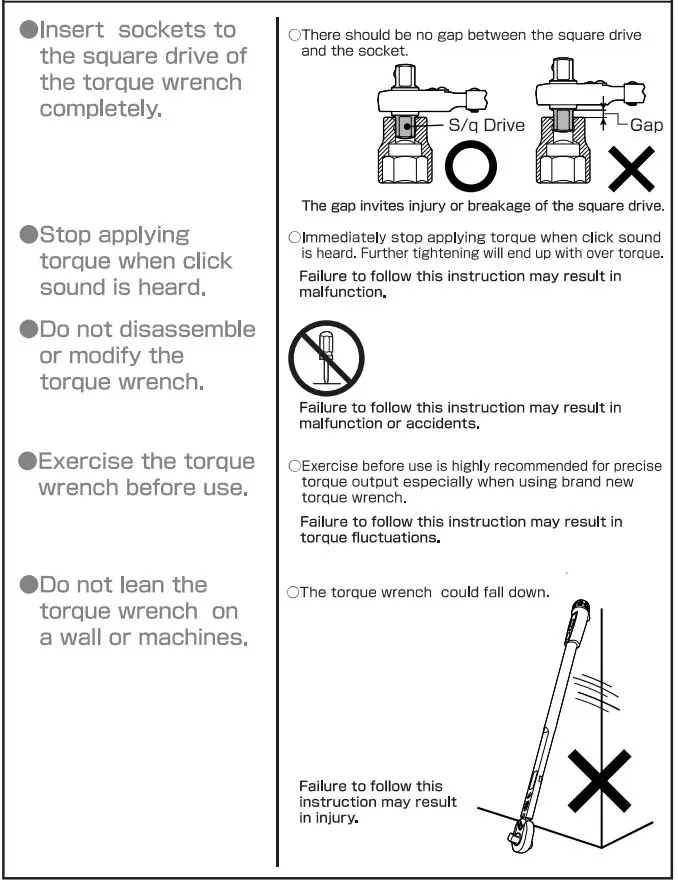 ●Insert sockets to the square drive of the torque wrench completely.

○There should be no gap between the square drive and the socket.

S/q Drive

Gap

The gap invites injury or breakage of the square drive.

●Stop applying torque when click sound is heard.

○Immediately stop applying torque when click sound is heard. Further tightening will end up with over torque.

Failure to follow this instruction may result in malfunction.

●Do not disassemble or modify the torque wrench.

Failure to follow this instruction may result in malfunction or accidents.

●Exercise the torque wrench before use.

○Exercise before use is highly recommended for precise torque output especially when using brand new torque wrench.

Failure to follow this instruction may result in torque fluctuations.

●Do not lean the torque wrench on a wall or machines.

○The torque wrench could fall down.

Failure to follow this instruction may result in injury.