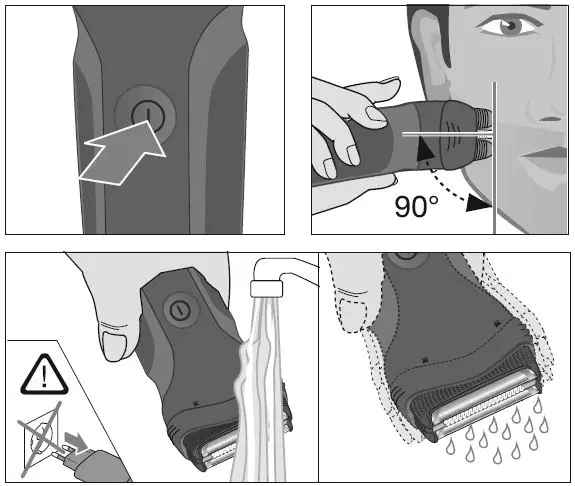 90°