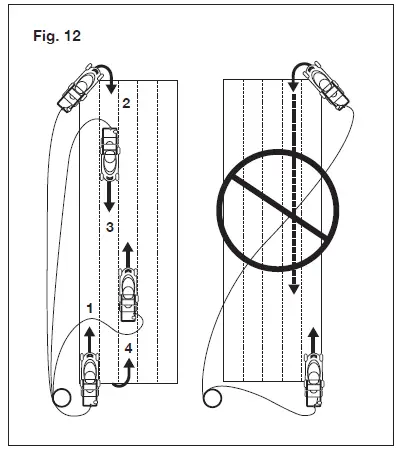 Fig. 12

2

3

1

4