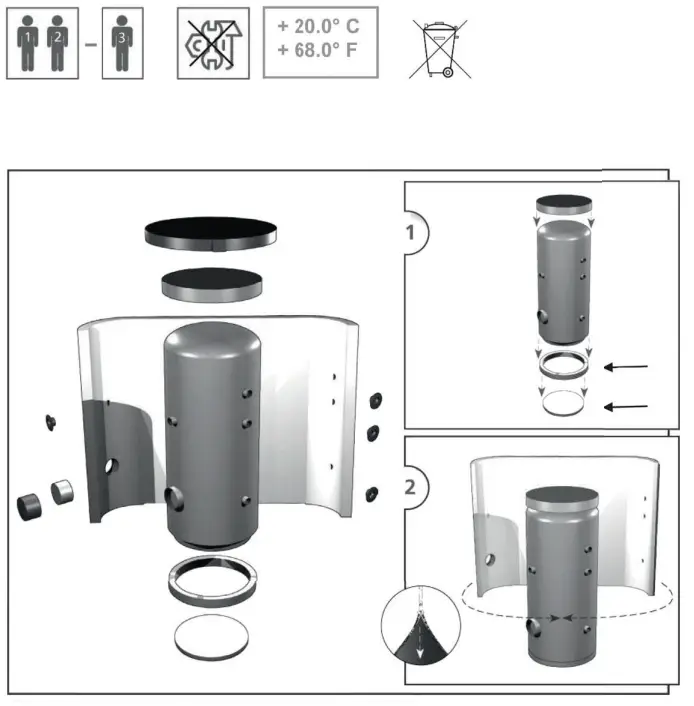 1 2 – 3

+ 20.0° C
+ 68.0° F

1

2