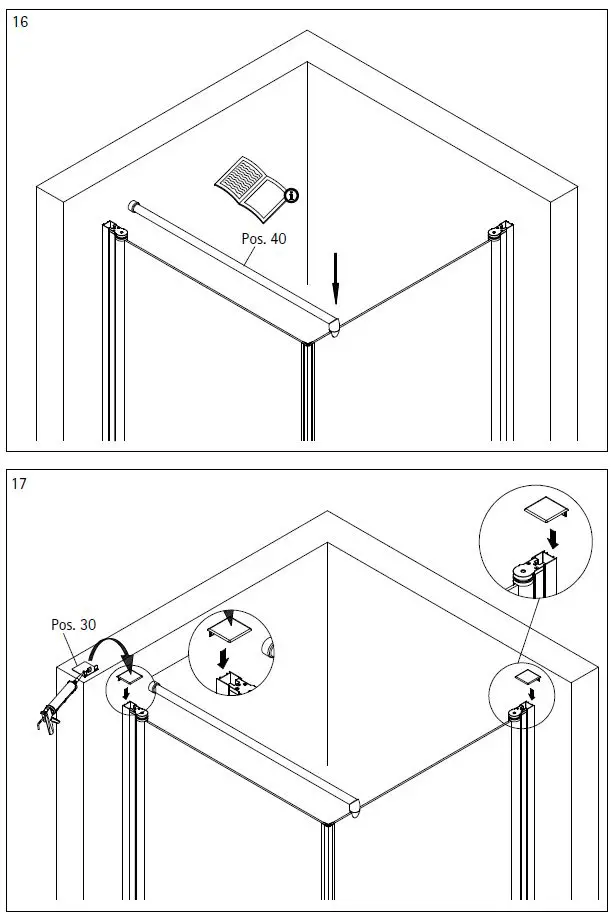 16

Pos. 40

17

Pos. 30