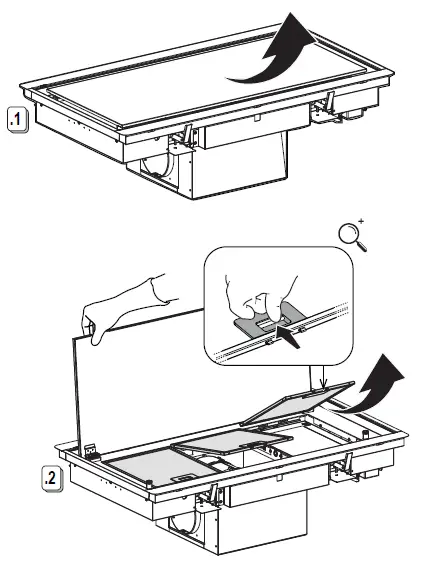 .1

.2