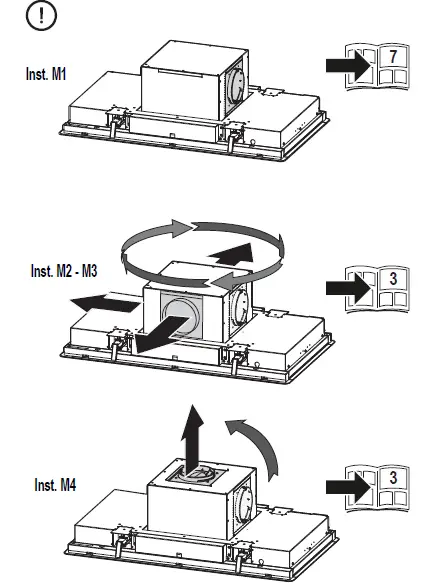 !

Inst. M1

7

Inst. M2 - M3

3

Inst. M4

3