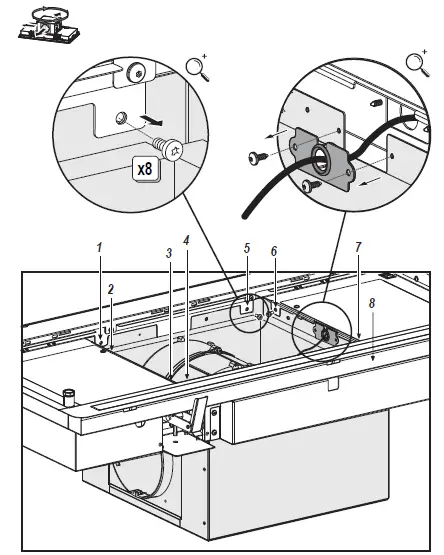 x8

1
2
3
4
5
6
7
8