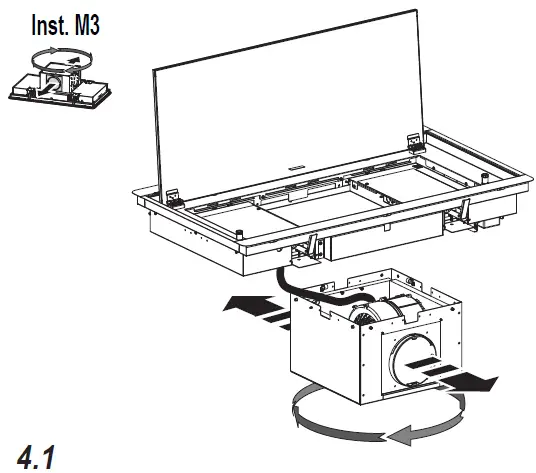 Inst. M3

4.1