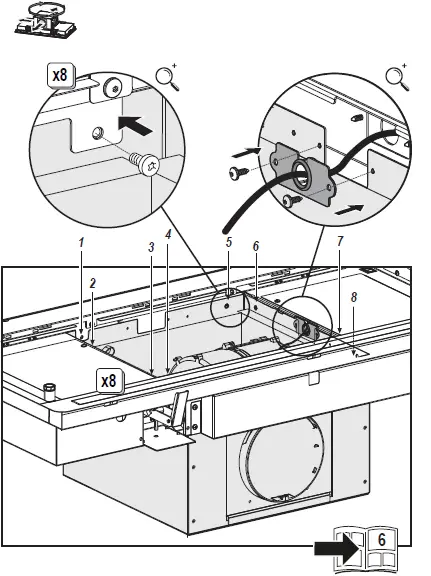 x8

1
2
3
4
5
6
7
8

x8

6