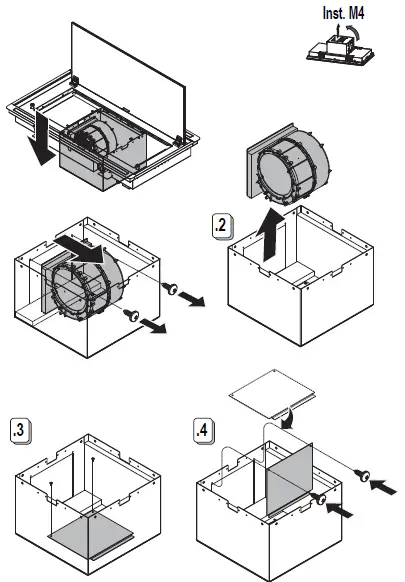 Inst. M4

.2

.3

.4