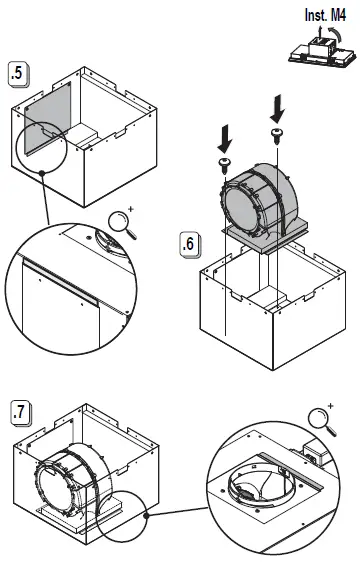 Inst. M4

.5

.6

.7