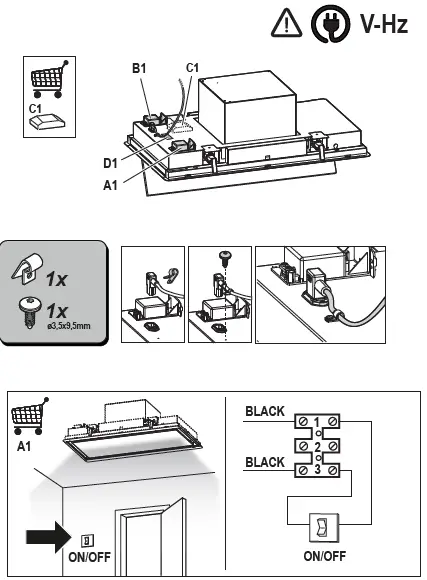 V-Hz

C1

B1
C1
D1
A1

1x
1x
ø3,5x9,5mm

A1

ON/OFF

BLACK
1
2
BLACK
3

ON/OFF