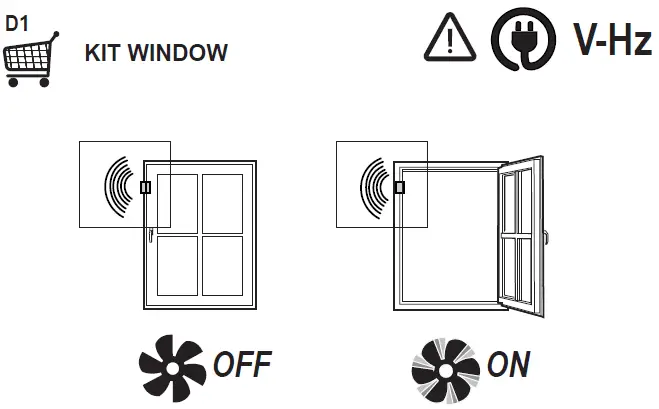 D1

KIT WINDOW

V-Hz

OFF

ON