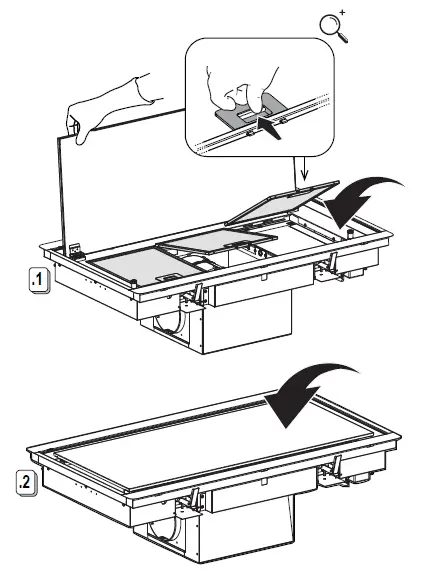 .1

.2