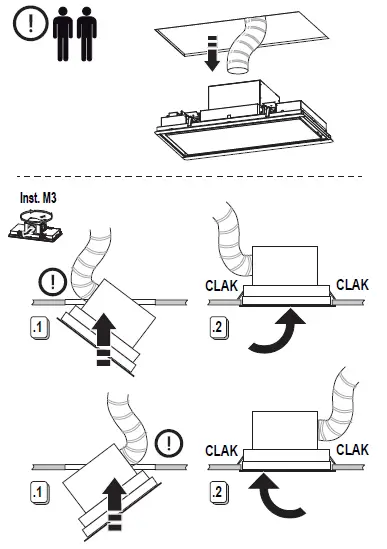 !

Inst. M3

!

.1

CLAK CLAK

.2

!

.1

CLAK CLAK

.2