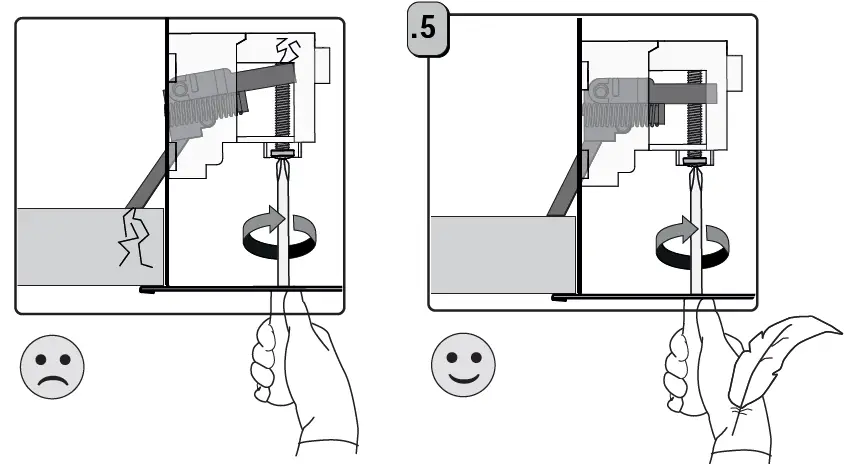 .5