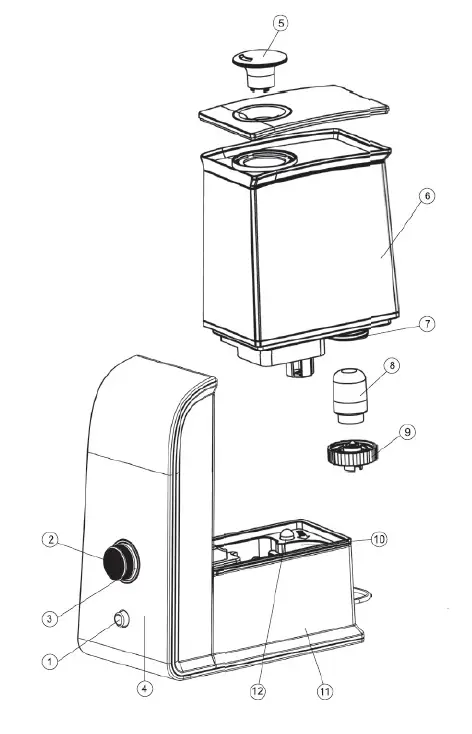 5
6
7
8
9
10
2
3
1
4
12
11