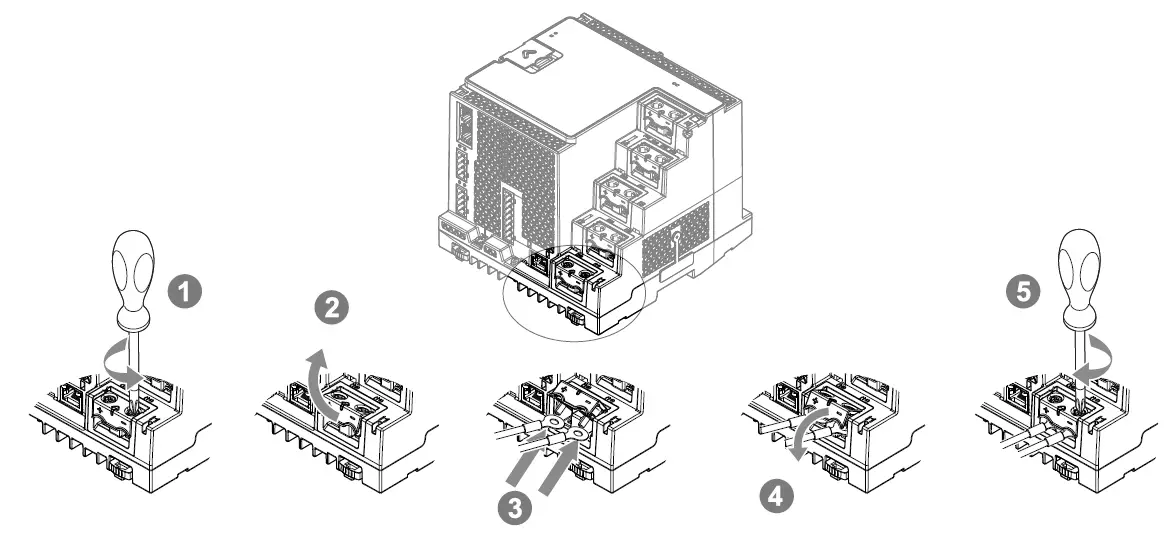 1
2
3
4
5