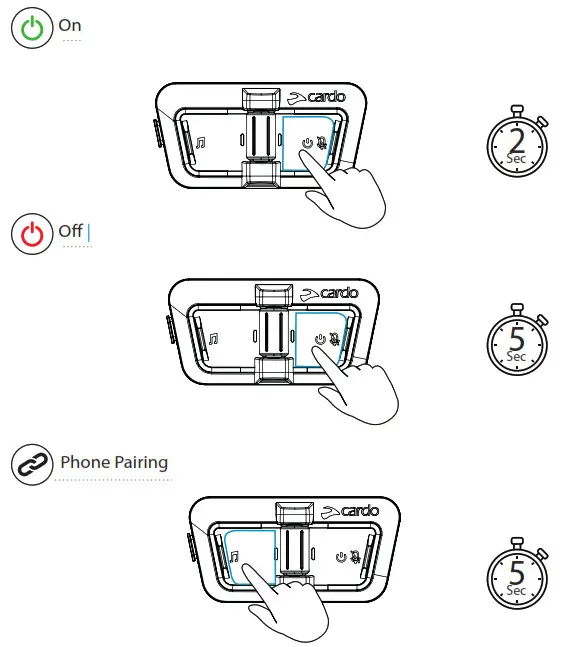 On

cardo

2
Sec

Off

cardo

5
Sec

Phone Pairing

cardo

5
Sec