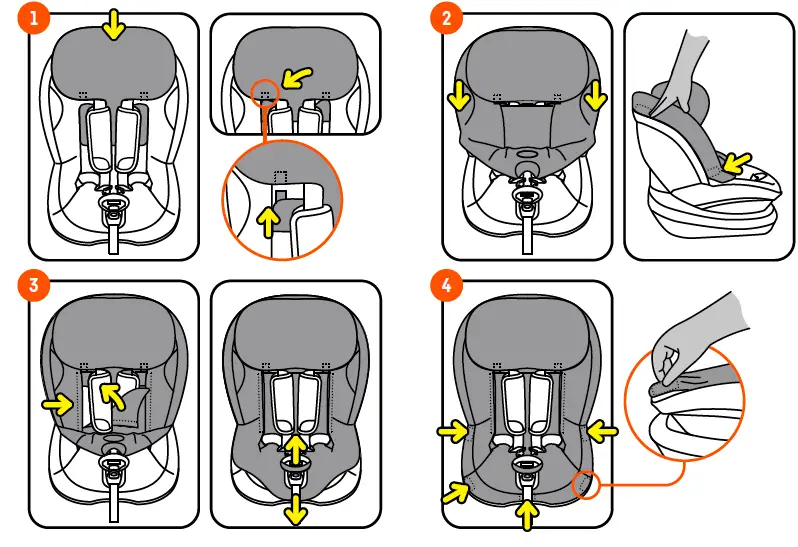 1

2

3

4