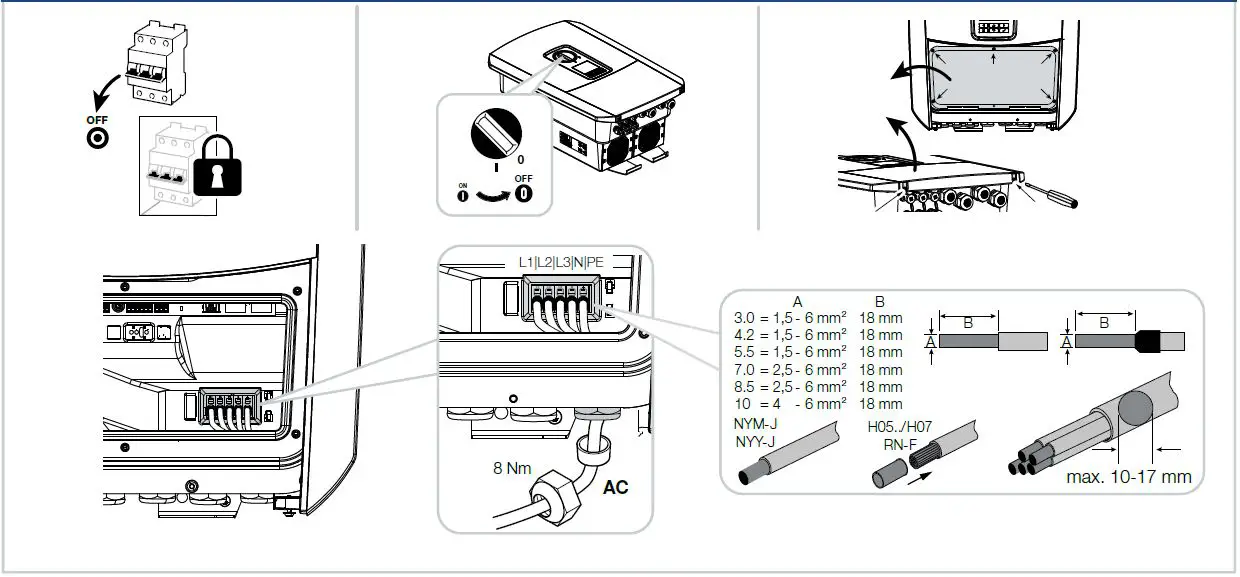 OFF

I 0

ON OFF

L1|L2|L3|N|PE

8 Nm

AC

| | A | B |
|---|---|---|
| 3.0 = | 1,5 - 6 mm² | 18 mm |
| 4.2 = | 1,5 - 6 mm² | 18 mm |
| 5.5 = | 1,5 - 6 mm² | 18 mm |
| 7.0 = | 2,5 - 6 mm² | 18 mm |
| 8.5 = | 2,5 - 6 mm² | 18 mm |
| 10 = | 4 - 6 mm² | 18 mm |

B A B A

NYM-J
NYY-J

H05../H07
RN-F

max. 10-17 mm