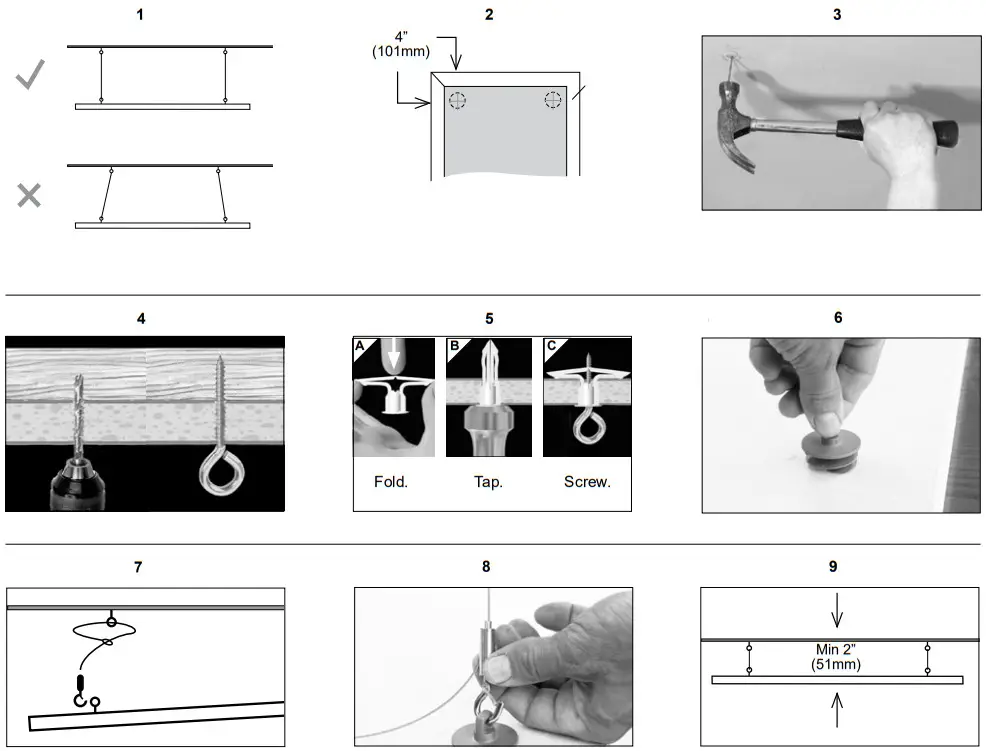 1

2

4"
(101mm)

3

4

5

A

B

C

Fold.

Tap.

Screw.

6

7

8

9

Min 2"
(51mm)