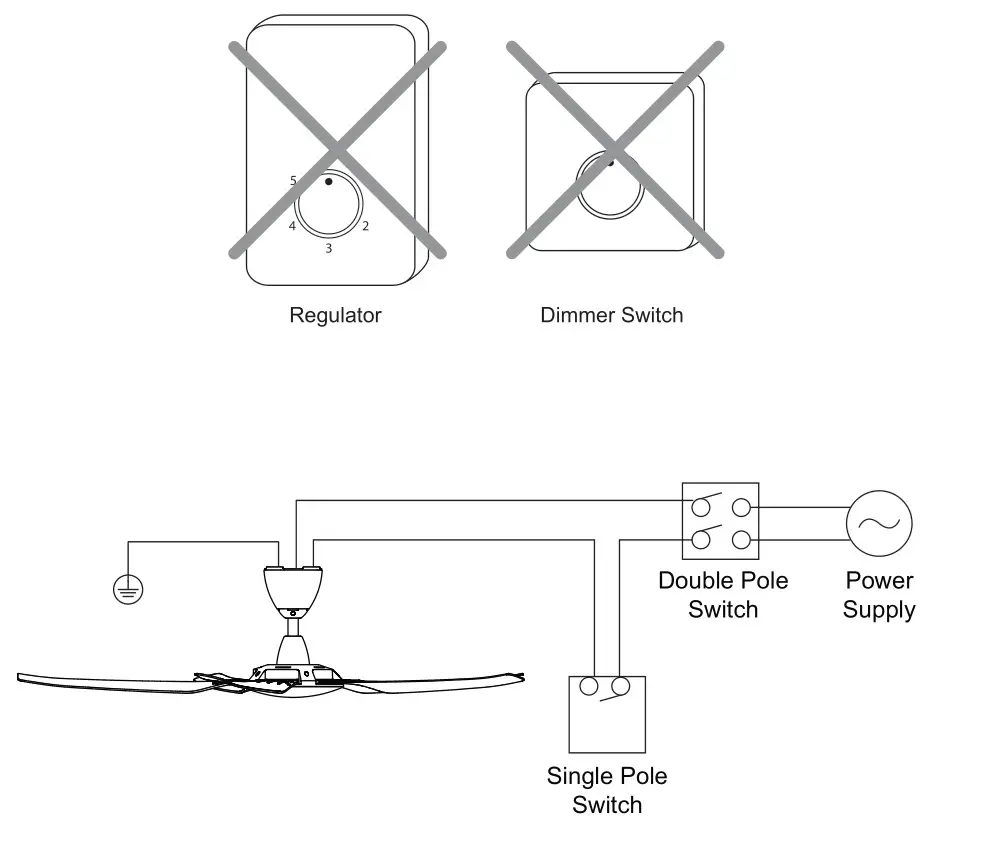 5
4
3
2

Regulator

Dimmer Switch

Double Pole Switch

Power Supply

Single Pole Switch