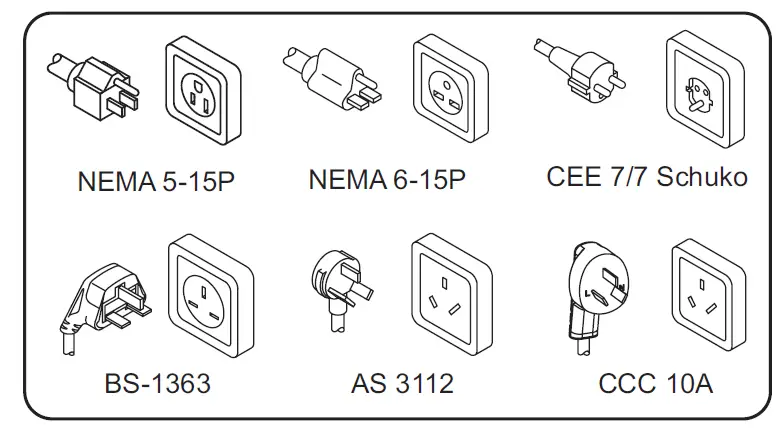 NEMA 5-15P

NEMA 6-15P

CEE 7/7 Schuko

BS-1363

AS 3112

CCC 10A