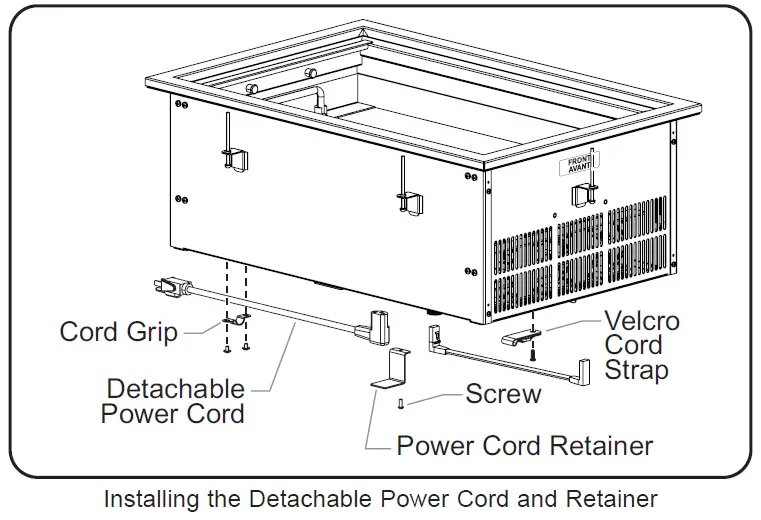 FRONT
AVANT

Cord Grip

Detachable Power Cord

Velcro Cord Strap

Screw

Power Cord Retainer

Installing the Detachable Power Cord and Retainer