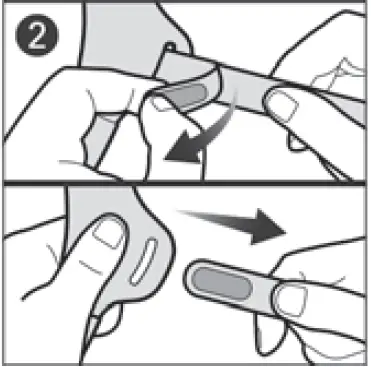 2