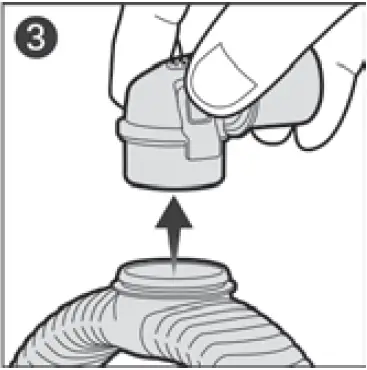 3