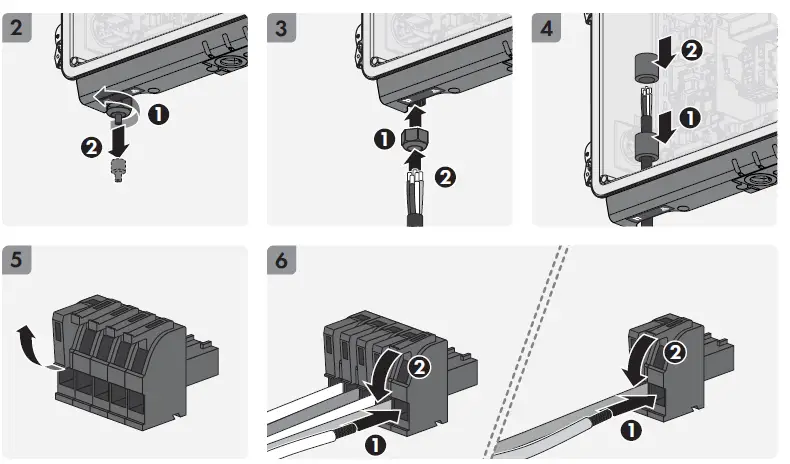 2
1
2

3
1
2

4
2
1

5

6
2
1
2
1