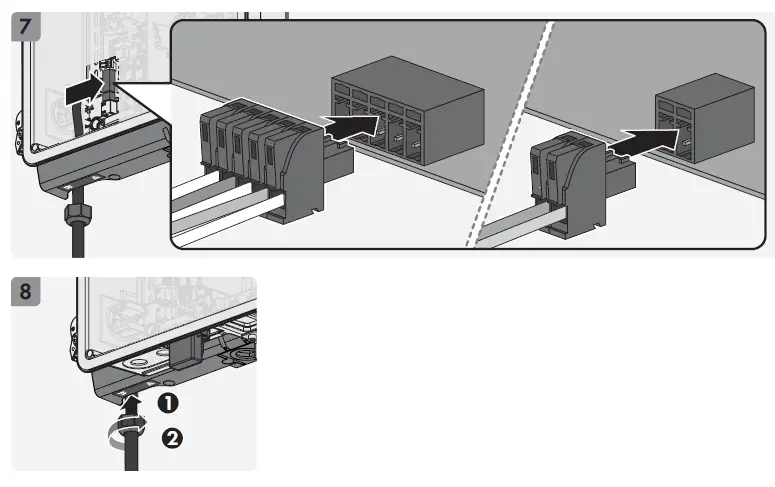 7

8

❶

❷