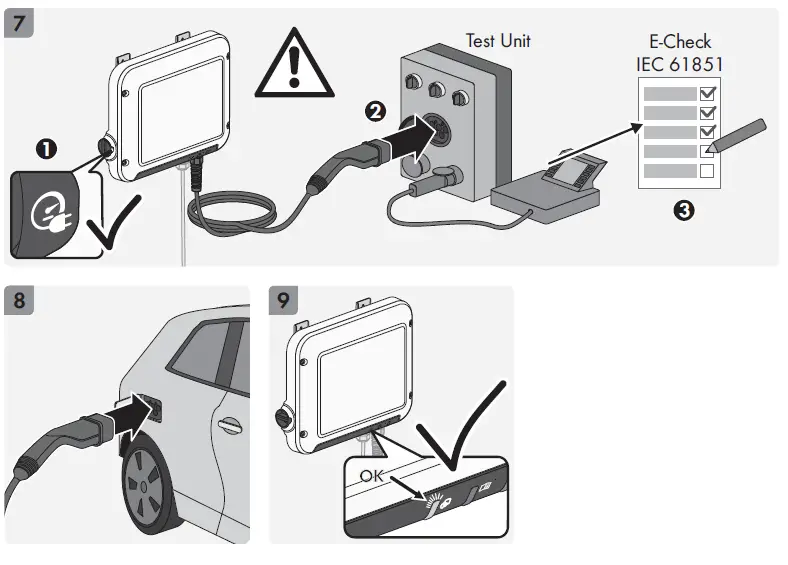 7

❶

❷

Test Unit

E-Check
IEC 61851

❸

8

9

OK