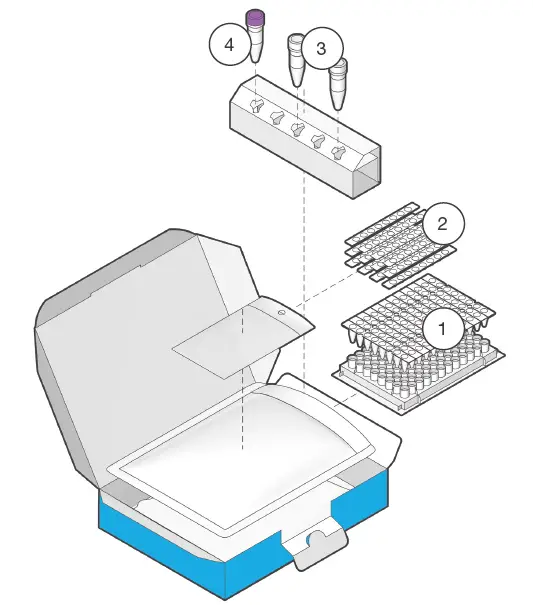 4
3
2
1