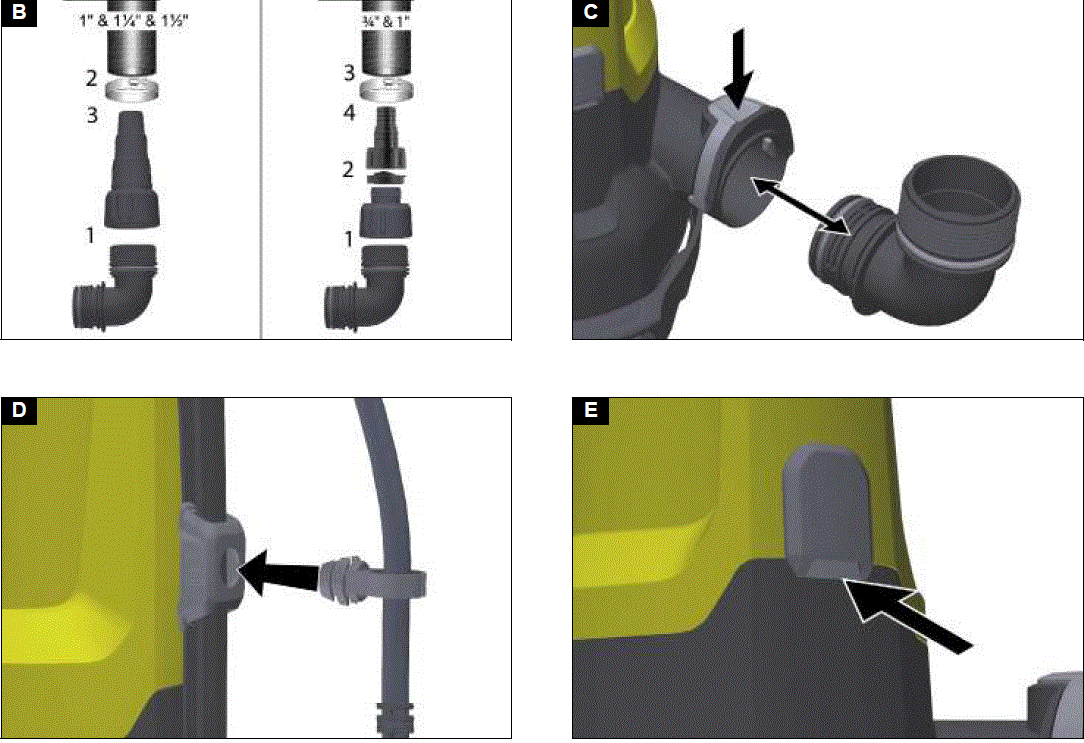 B

1" & 1¼" & 1½"

2

3

1

¾" & 1"

3

4

2

1

C

D

E