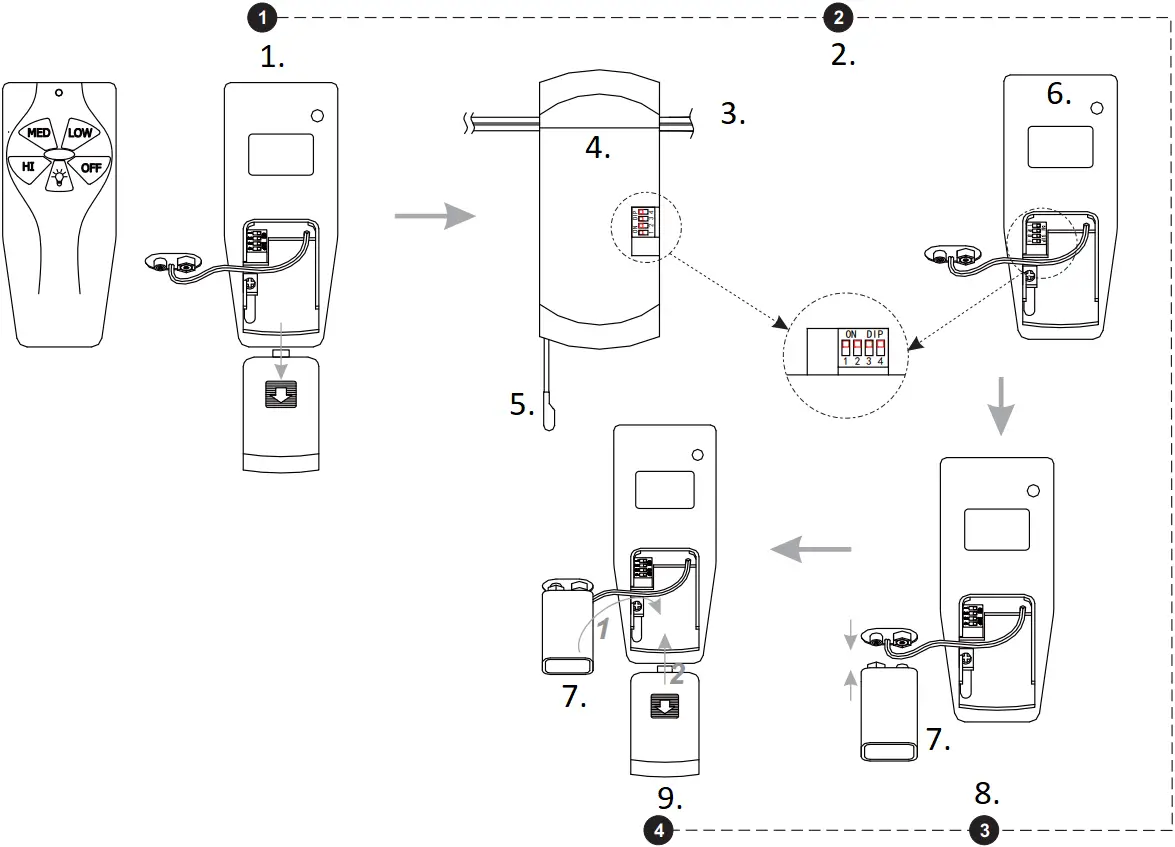 1

2

1.

2.

MED LOW

HI OFF

3.

4.

6.

ON DIP
1 2 3 4

5.

1

2

7.

7.

9.

8.

4

3