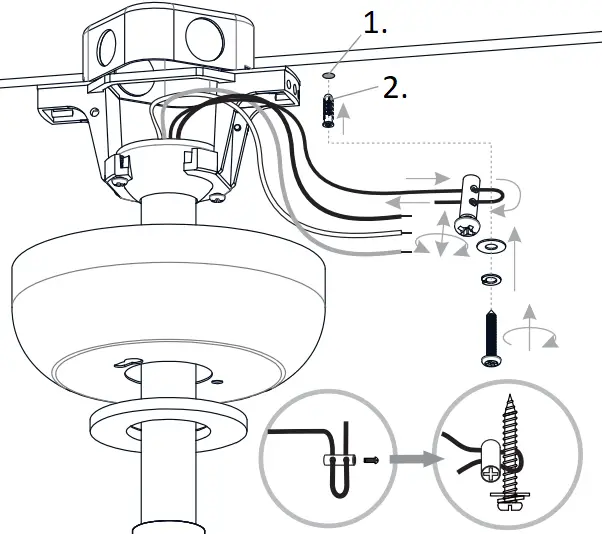 1.

2.