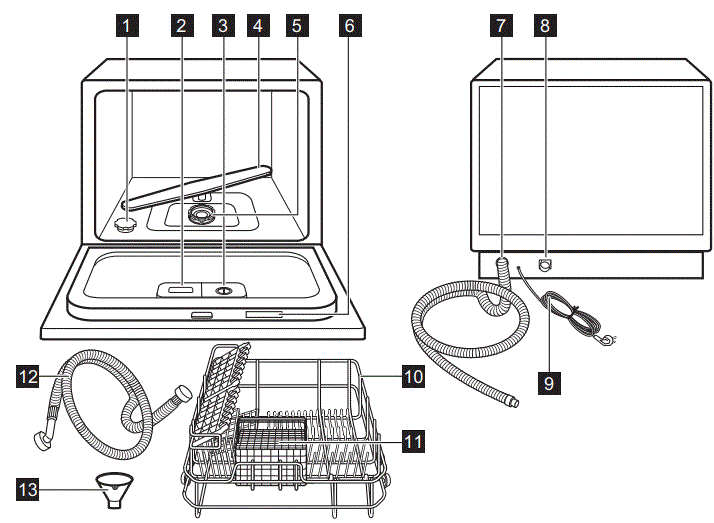 1 2 3 4 5 6 7 8
12 10
9
11
13