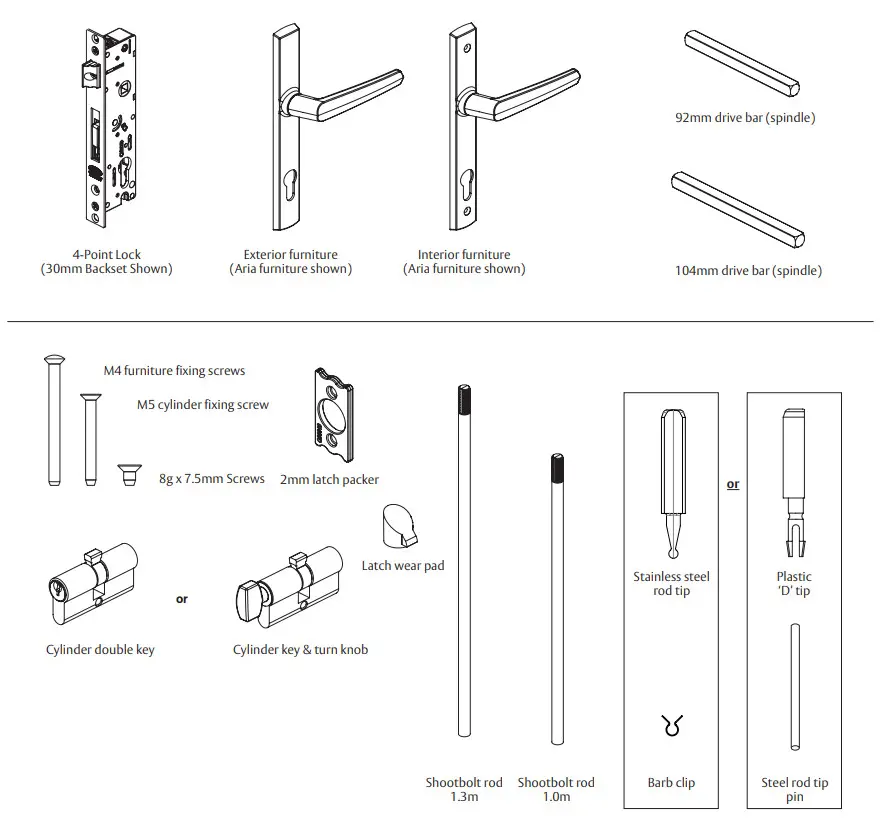 4-Point Lock
(30mm Backset Shown)

Exterior furniture
(Aria furniture shown)

Interior furniture
(Aria furniture shown)

92mm drive bar (spindle)

104mm drive bar (spindle)

M4 furniture fixing screws

M5 cylinder fixing screw

8g x 7.5mm Screws

2mm latch packer

Latch wear pad

Cylinder double key

or

Cylinder key & turn knob

Shootbolt rod
1.3m

Shootbolt rod
1.0m

Stainless steel
rod tip

Barb clip

or

Plastic
'D' tip

Steel rod tip
pin