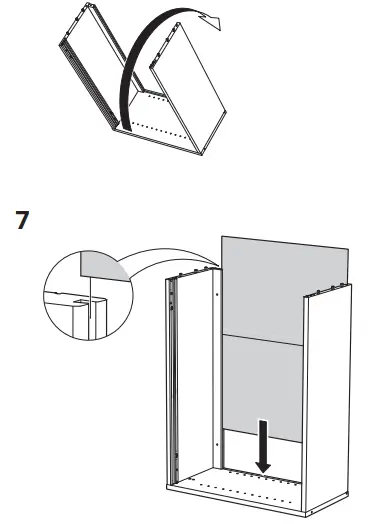 7