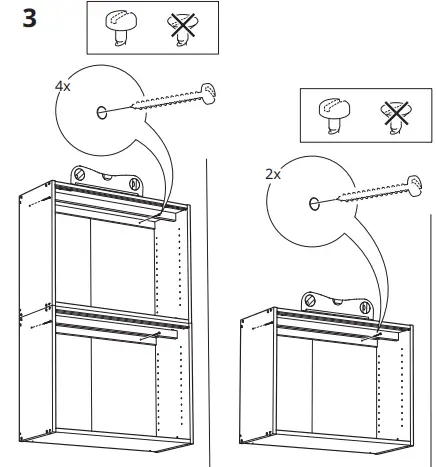 3

4x

2x