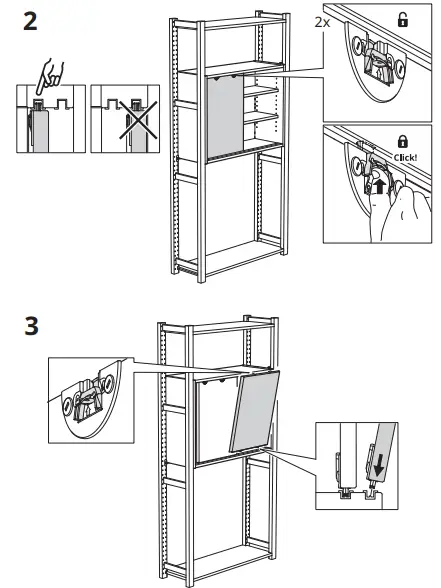 2

2x

Click!

3