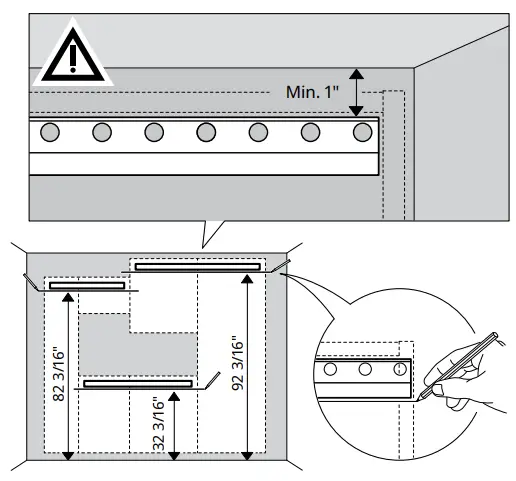 Min. 1"

82 3/16"

32 3/16"

92 3/16"