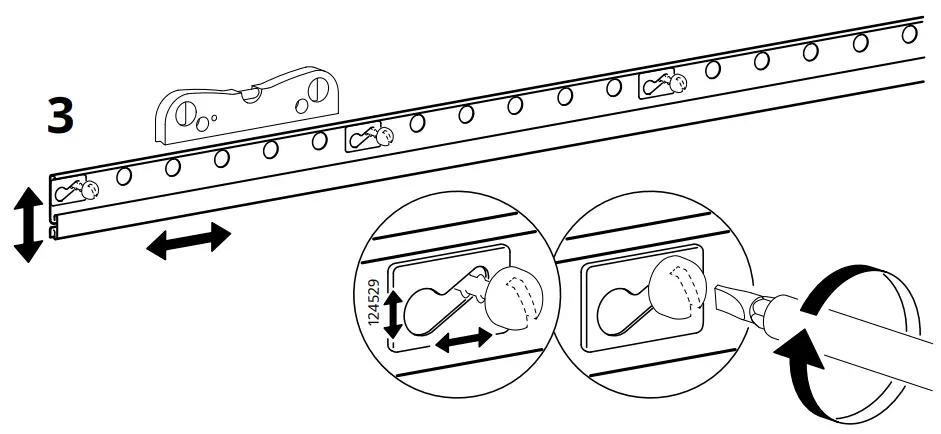 3

124529