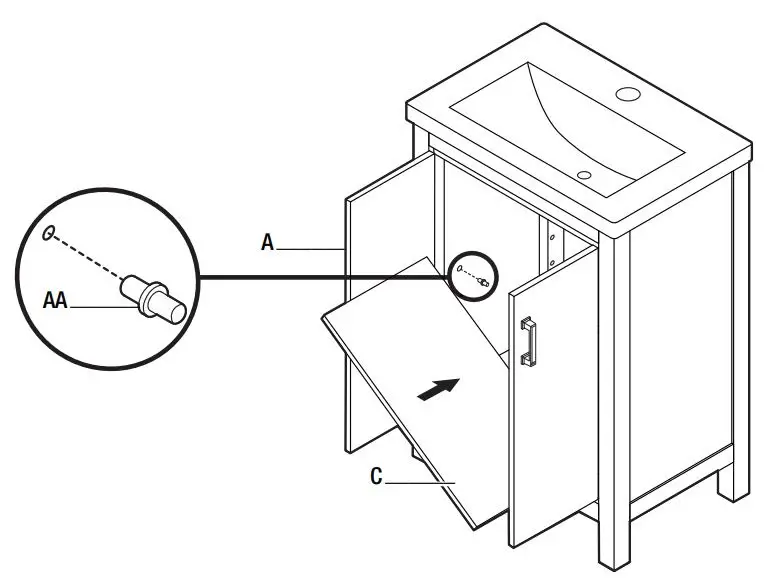 A
AA
C