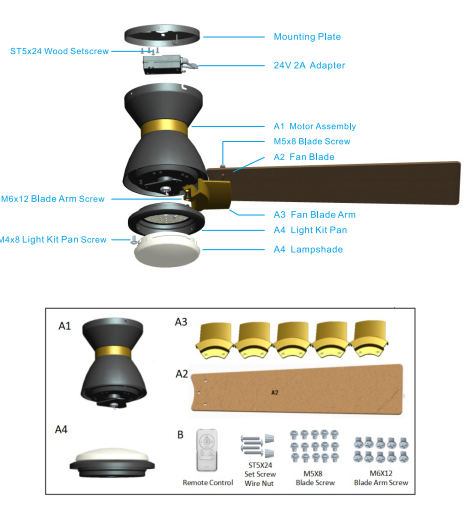 Mounting Plate
ST5x24 Wood Setscrew
24V 2A Adapter
A1 Motor Assembly
M5x8 Blade Screw
A2 Fan Blade
M6x12 Blade Arm Screw
A3 Fan Blade Arm
A4 Light Kit Pan
M4x8 Light Kit Pan Screw
A4 Lampshade

A1
A3
A2
A2
A4
B
Remote Control
ST5X24 Set Screw Wire Nut
M5X8 Blade Screw
M6X12 Blade Arm Screw